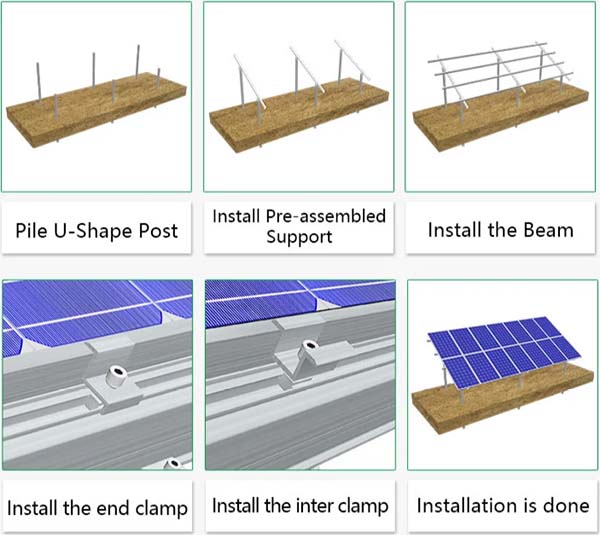 Pile U-Shape Post

Install Pre-assembled Support

Install the Beam

Install the end clamp

Install the inter clamp

Installation is done